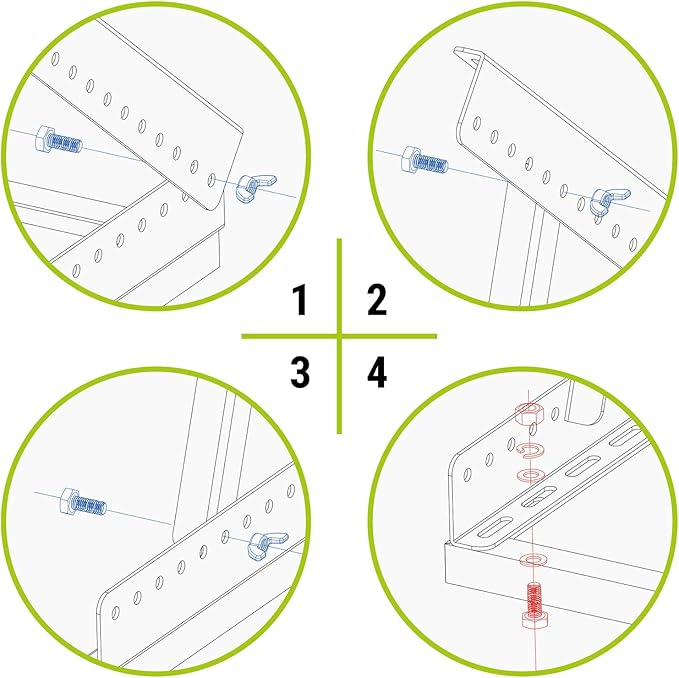 1 2

3 4