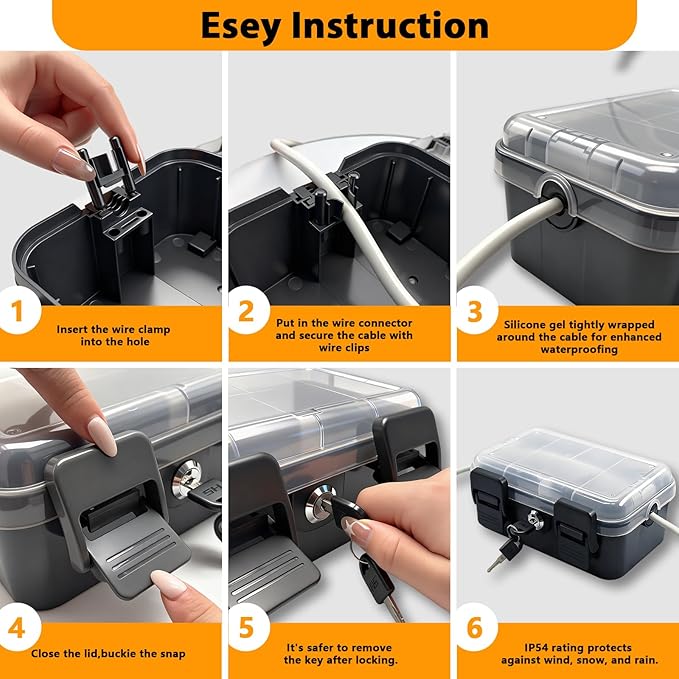 Esey Instruction

1
Insert the wire clamp into the hole

2
Put in the wire connector and secure the cable with wire clips

3
Silicone gel tightly wrapped around the cable for enhanced waterproofing

4
Close the lid,buckie the snap

5
It's safer to remove the key after locking.

6
IP54 rating protects against wind, snow, and rain.