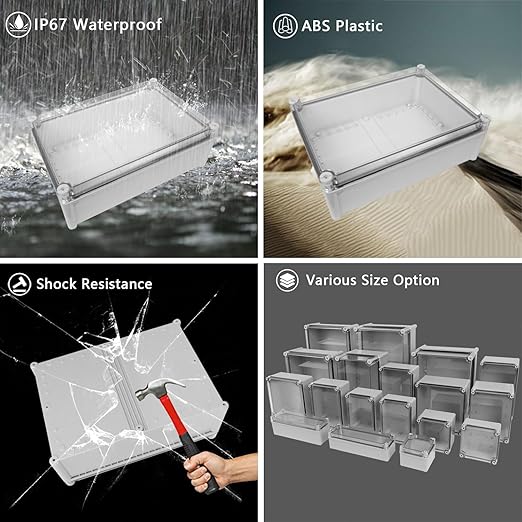 IP67 Waterproof

ABS Plastic

Shock Resistance

Various Size Option