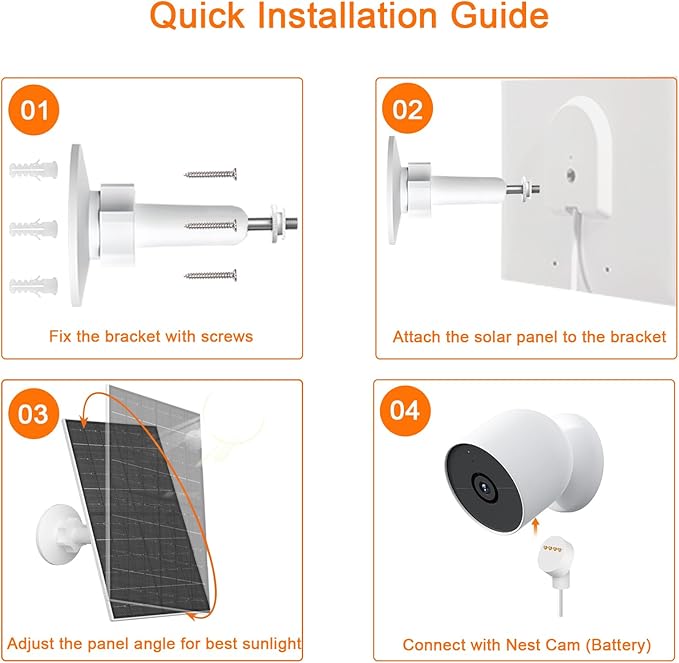 Quick Installation Guide

01

Fix the bracket with screws

02

Attach the solar panel to the bracket

03

Adjust the panel angle for best sunlight

04

Connect with Nest Cam (Battery)