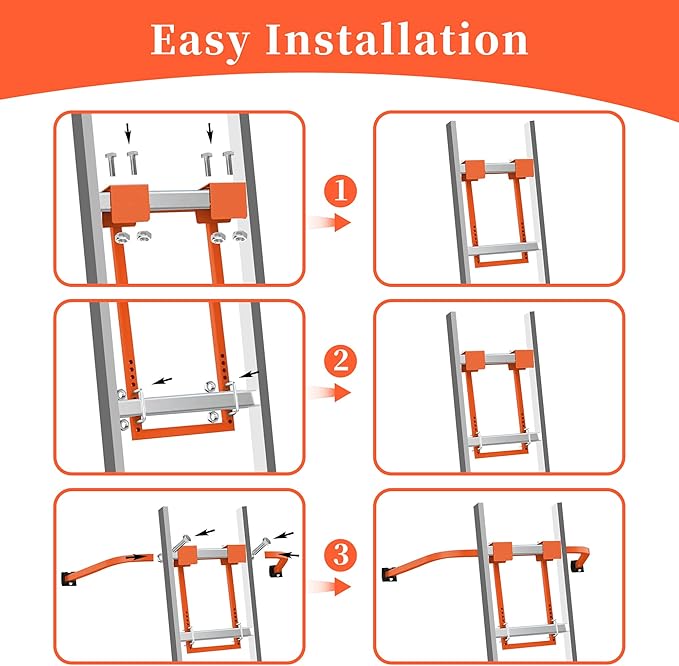 Easy Installation

1

2

3