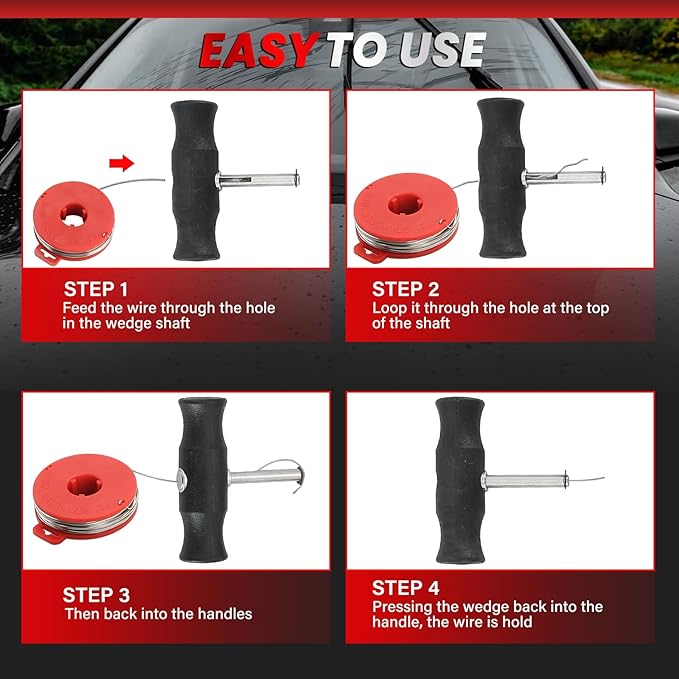 EASY TO USE

STEP 1
Feed the wire through the hole in the wedge shaft

STEP 2
Loop it through the hole at the top of the shaft

STEP 3
Then back into the handles

STEP 4
Pressing the wedge back into the handle, the wire is hold