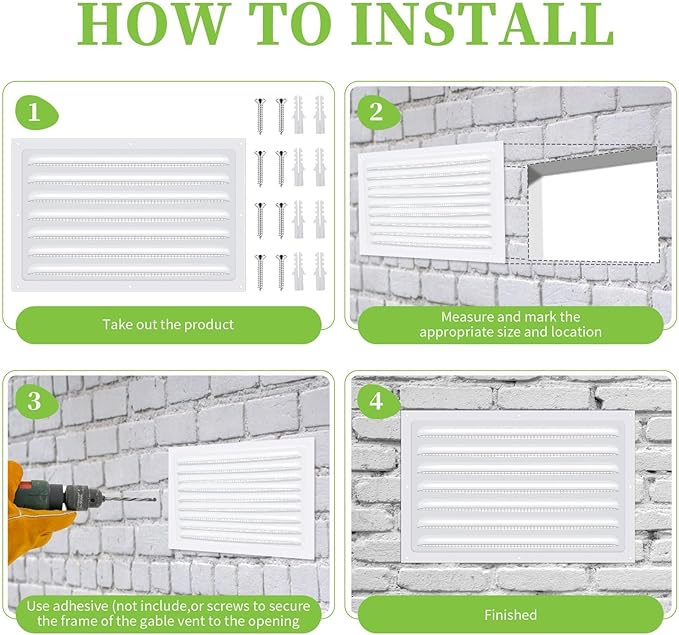 HOW TO INSTALL

1

Take out the product

2

Measure and mark the appropriate size and location

3

Use adhesive (not include,or screws to secure the frame of the gable vent to the opening

4

Finished