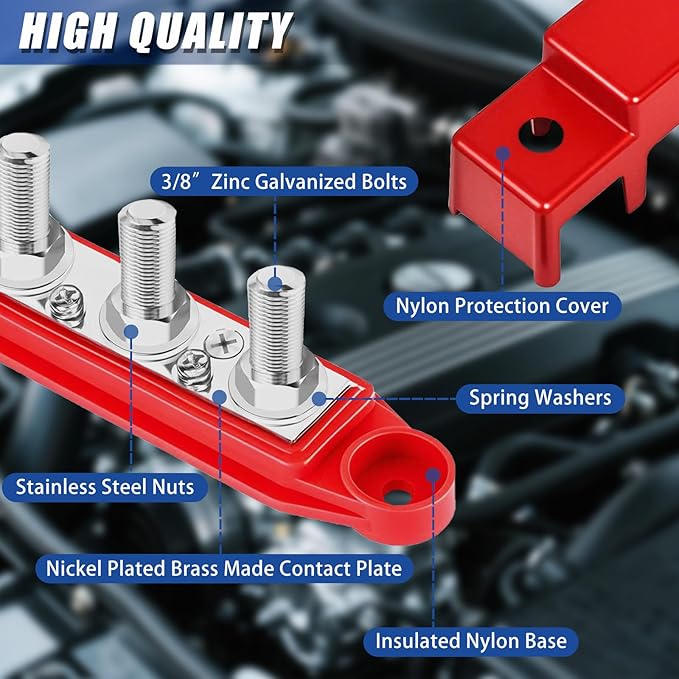 HIGH QUALITY

3/8″ Zinc Galvanized Bolts

Nylon Protection Cover

Spring Washers

Stainless Steel Nuts

Nickel Plated Brass Made Contact Plate

Insulated Nylon Base