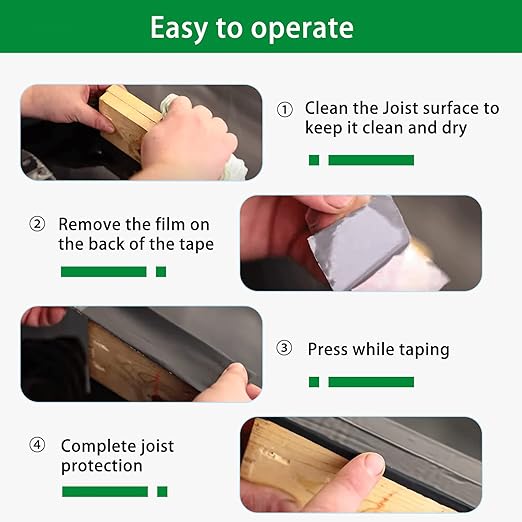 Easy to operate

① Clean the Joist surface to keep it clean and dry

② Remove the film on the back of the tape

③ Press while taping

④ Complete joist protection