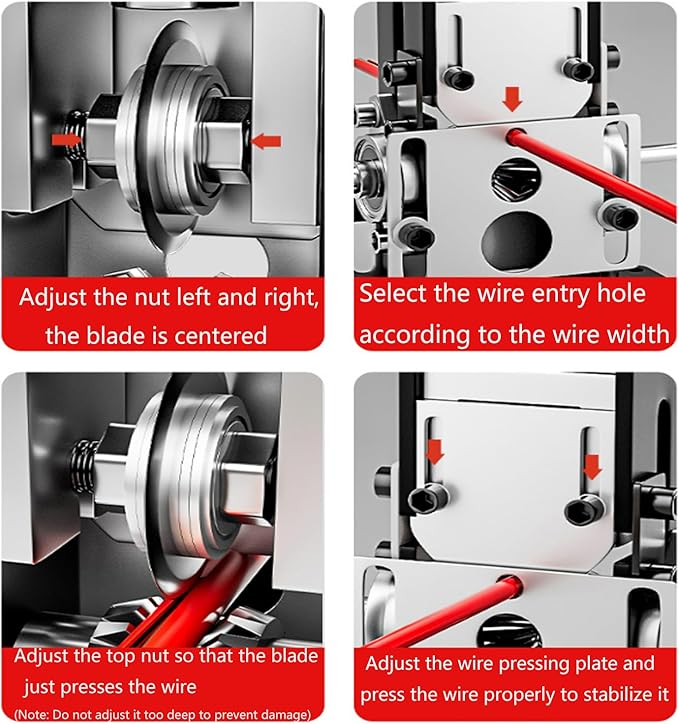 Adjust the nut left and right, the blade is centered

Select the wire entry hole according to the wire width

Adjust the top nut so that the blade just presses the wire

(Note: Do not adjust it too deep to prevent damage)

Adjust the wire pressing plate and press the wire properly to stabilize it