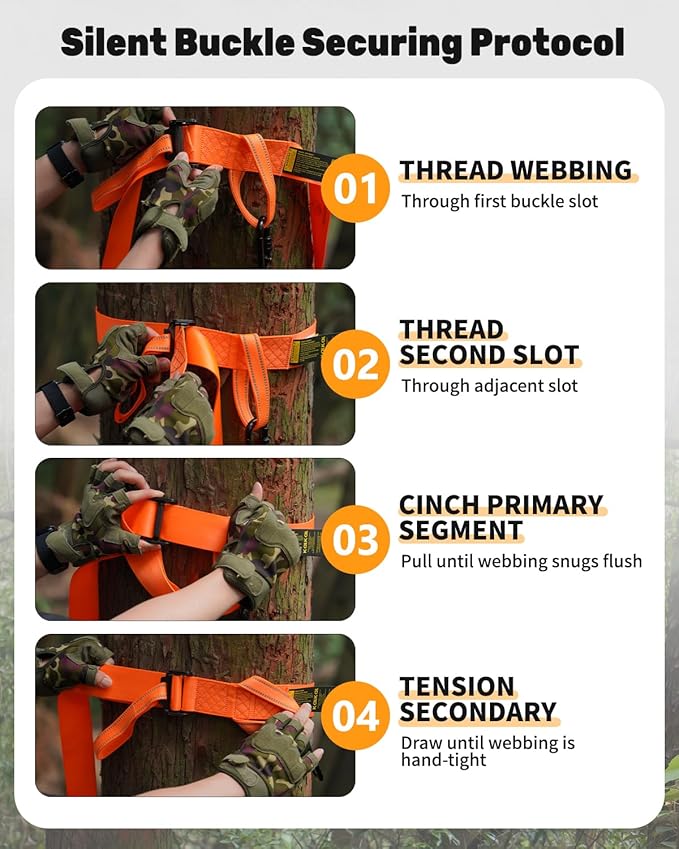 Silent Buckle Securing Protocol

01
THREAD WEBBING
Through first buckle slot

02
THREAD SECOND SLOT
Through adjacent slot

03
CINCH PRIMARY SEGMENT
Pull until webbing snugs flush

04
TENSION SECONDARY
Draw until webbing is hand-tight