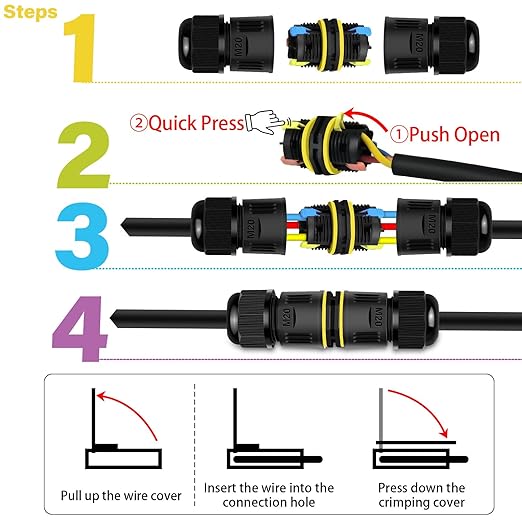 Steps

1

M20

M20

2

②Quick Press

①Push Open

3

M20

M20

4

M20

M20

Pull up the wire cover

Insert the wire into the connection hole

Press down the crimping cover