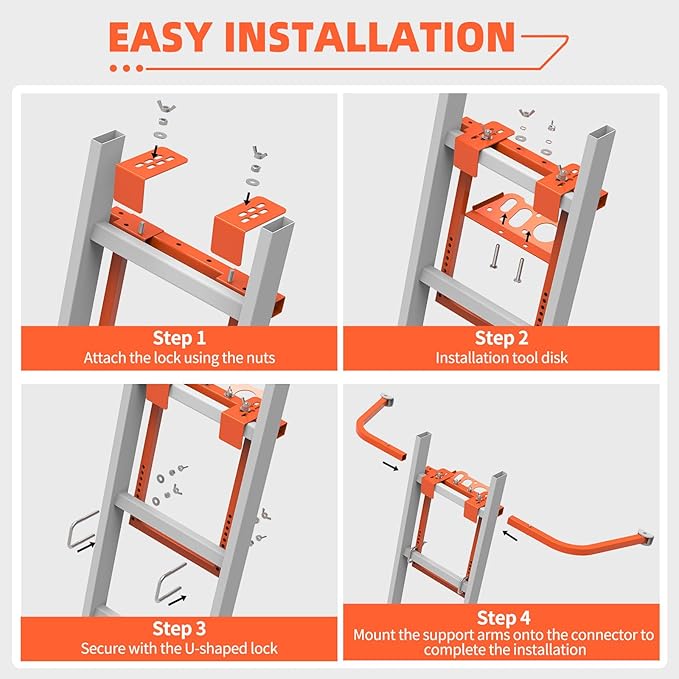 EASY INSTALLATION

Step 1
Attach the lock using the nuts

Step 2
Installation tool disk

Step 3
Secure with the U-shaped lock

Step 4
Mount the support arms onto the connector to complete the installation