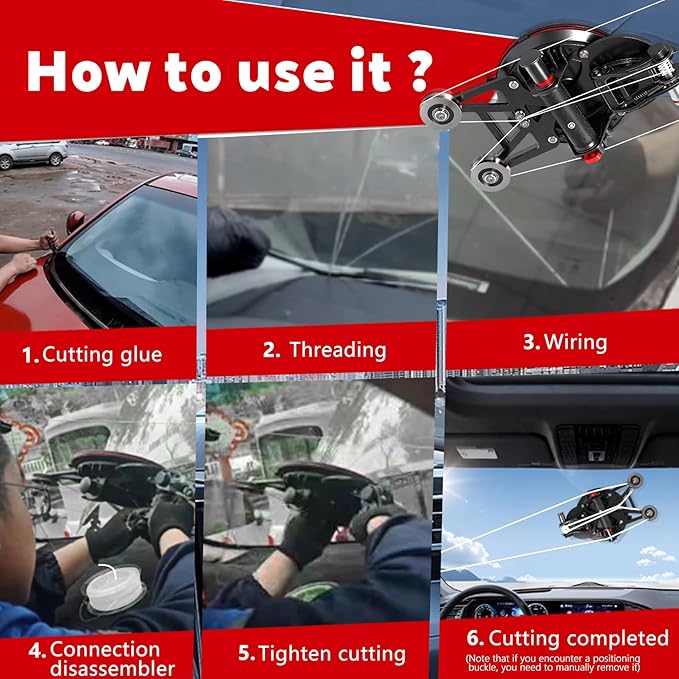 How to use it ?

1. Cutting glue

2. Threading

3. Wiring

4. Connection disassembler

5. Tighten cutting

6. Cutting completed
(Note that if you encounter a positioning buckle, you need to manually remove it)