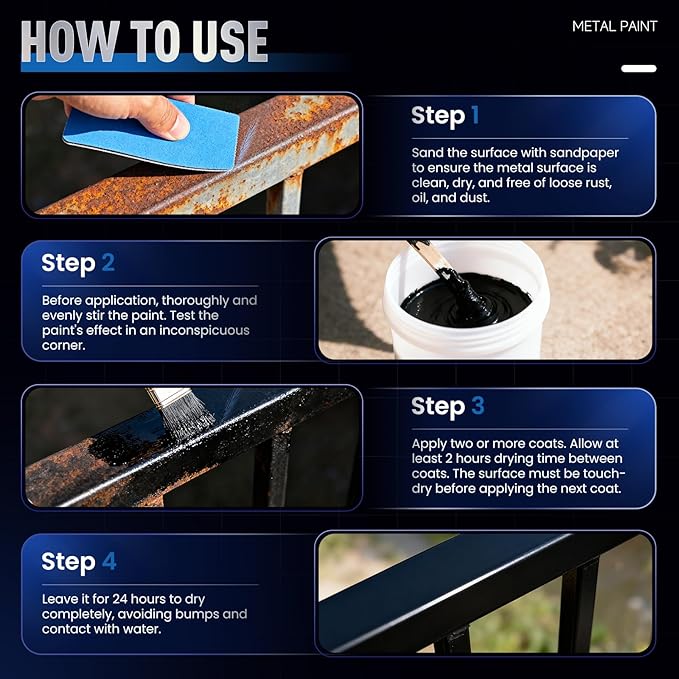 HOW TO USE

METAL PAINT

Step 1

Sand the surface with sandpaper to ensure the metal surface is clean, dry, and free of loose rust, oil, and dust.

Step 2

Before application, thoroughly and evenly stir the paint. Test the paint's effect in an inconspicuous corner.

Step 3

Apply two or more coats. Allow at least 2 hours drying time between coats. The surface must be touch-dry before applying the next coat.

Step 4

Leave it for 24 hours to dry completely, avoiding bumps and contact with water.