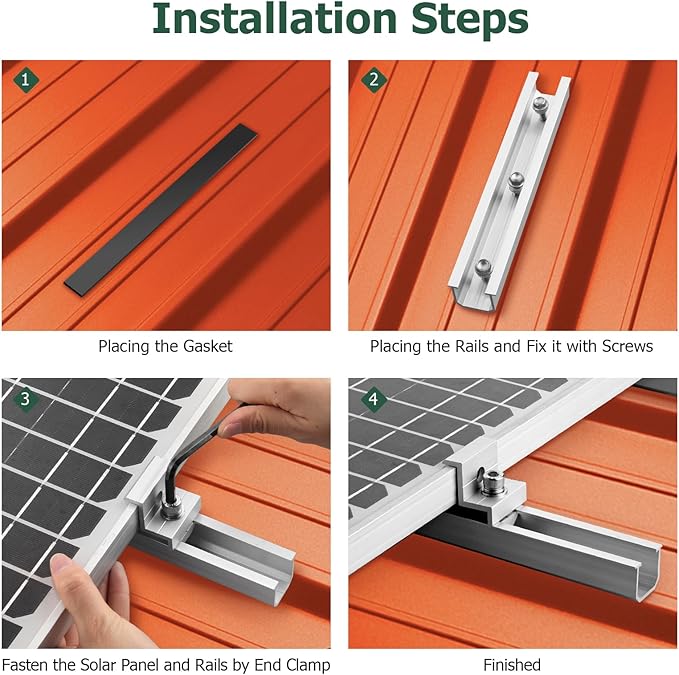 Installation Steps

1

Placing the Gasket

2

Placing the Rails and Fix it with Screws

3

Fasten the Solar Panel and Rails by End Clamp

4

Finished