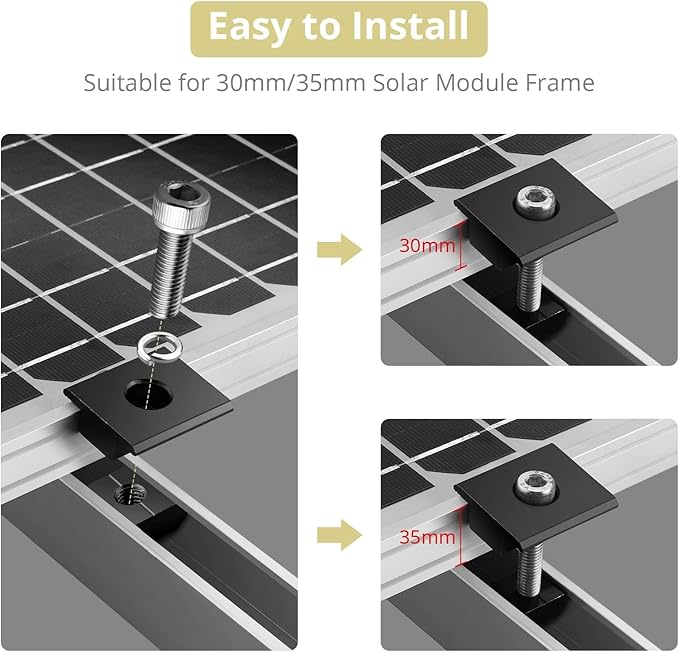 Easy to Install

Suitable for 30mm/35mm Solar Module Frame

30mm

35mm