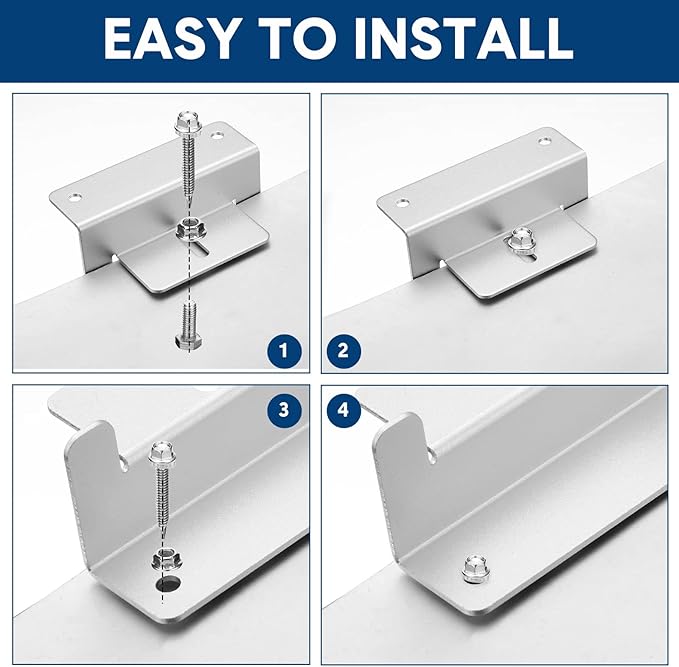 EASY TO INSTALL

1

2

3

4