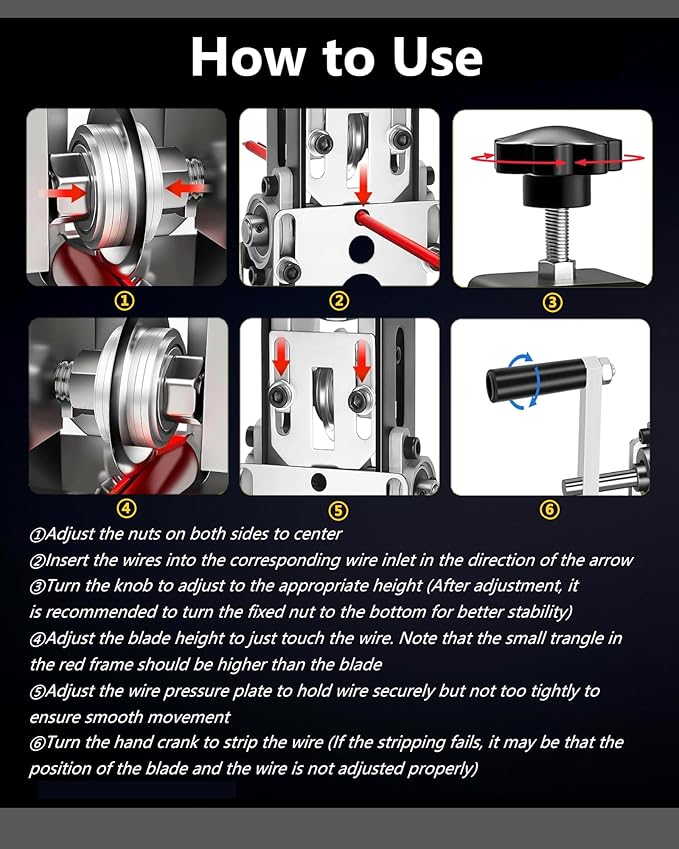 How to Use

①

②

③

④

⑤

⑥

①Adjust the nuts on both sides to center
②Insert the wires into the corresponding wire inlet in the direction of the arrow
③Turn the knob to adjust to the appropriate height (After adjustment, it is recommended to turn the fixed nut to the bottom for better stability)
④Adjust the blade height to just touch the wire. Note that the small trangle in the red frame should be higher than the blade
⑤Adjust the wire pressure plate to hold wire securely but not too tightly to ensure smooth movement
⑥Turn the hand crank to strip the wire (If the stripping fails, it may be that the position of the blade and the wire is not adjusted properly)