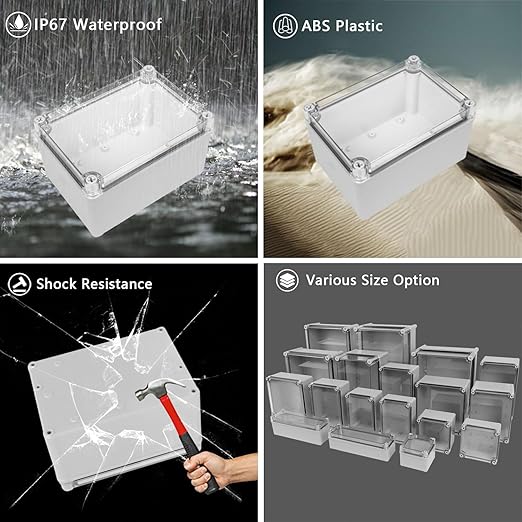 IP67 Waterproof

ABS Plastic

Shock Resistance

Various Size Option