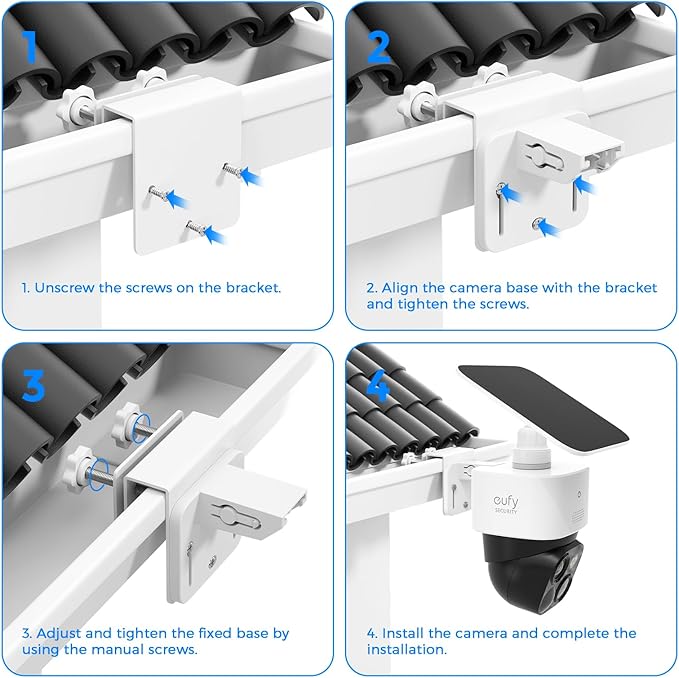 1

1. Unscrew the screws on the bracket.

2

2. Align the camera base with the bracket and tighten the screws.

3

3. Adjust and tighten the fixed base by using the manual screws.

4

eufy SECURITY

4. Install the camera and complete the installation.