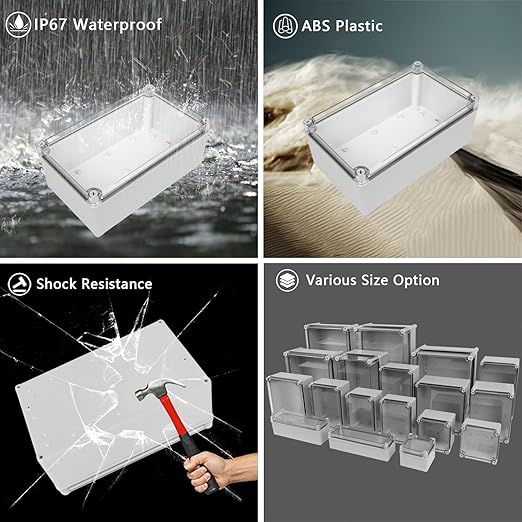 IP67 Waterproof

ABS Plastic

Shock Resistance

Various Size Option