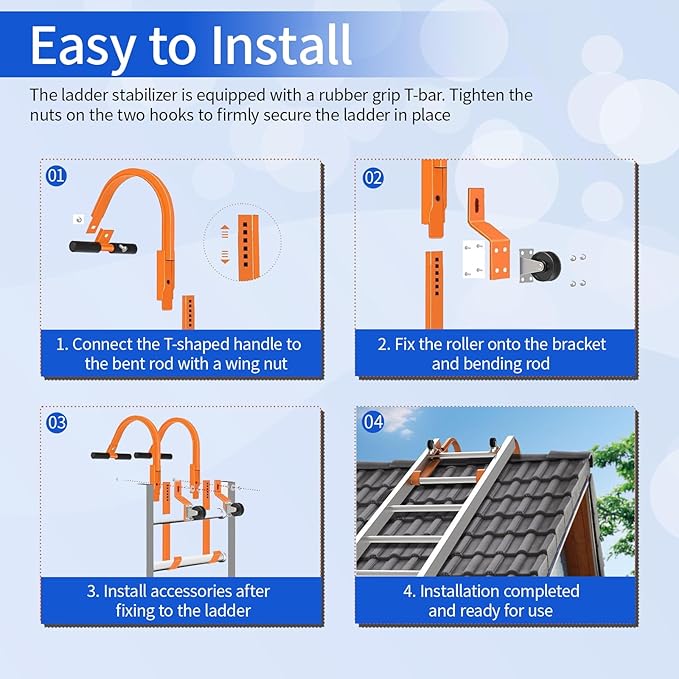 Easy to Install

The ladder stabilizer is equipped with a rubber grip T-bar. Tighten the nuts on the two hooks to firmly secure the ladder in place

01

1. Connect the T-shaped handle to the bent rod with a wing nut

02

2. Fix the roller onto the bracket and bending rod

03

3. Install accessories after fixing to the ladder

04

4. Installation completed and ready for use