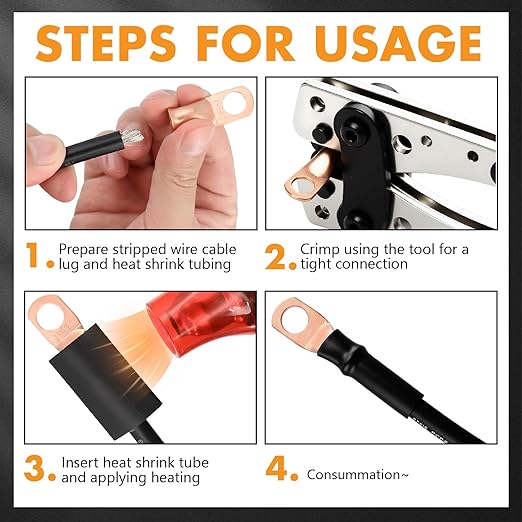 STEPS FOR USAGE

1. Prepare stripped wire cable lug and heat shrink tubing

2. Crimp using the tool for a tight connection

3. Insert heat shrink tube and applying heating

4. Consummation~