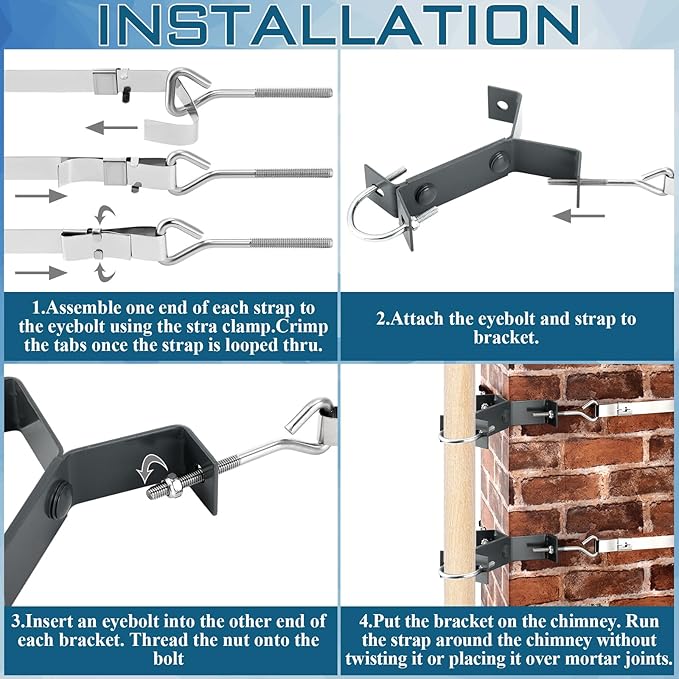 INSTALLATION

1.Assemble one end of each strap to the eyebolt using the stra clamp.Crimp the tabs once the strap is looped thru.

2.Attach the eyebolt and strap to bracket.

3.Insert an eyebolt into the other end of each bracket. Thread the nut onto the bolt

4.Put the bracket on the chimney. Run the strap around the chimney without twisting it or placing it over mortar joints.