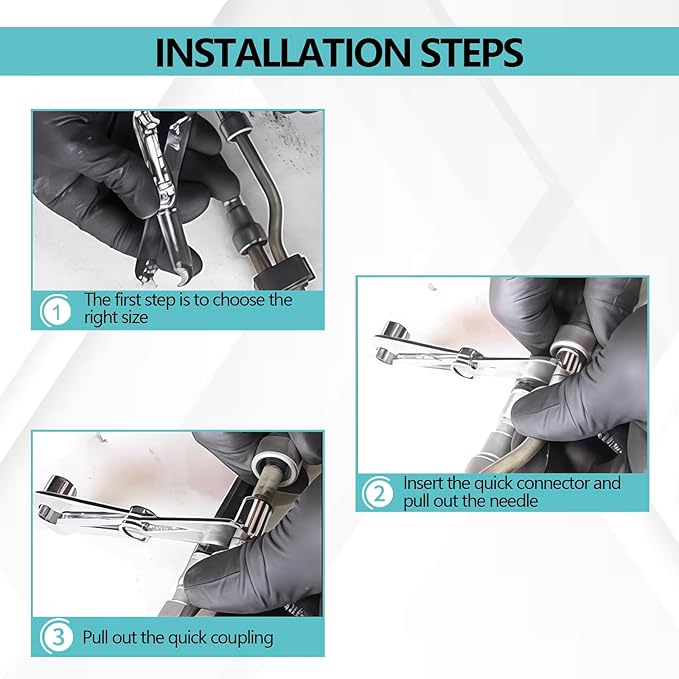 INSTALLATION STEPS

1 The first step is to choose the right size

2 Insert the quick connector and pull out the needle

3 Pull out the quick coupling