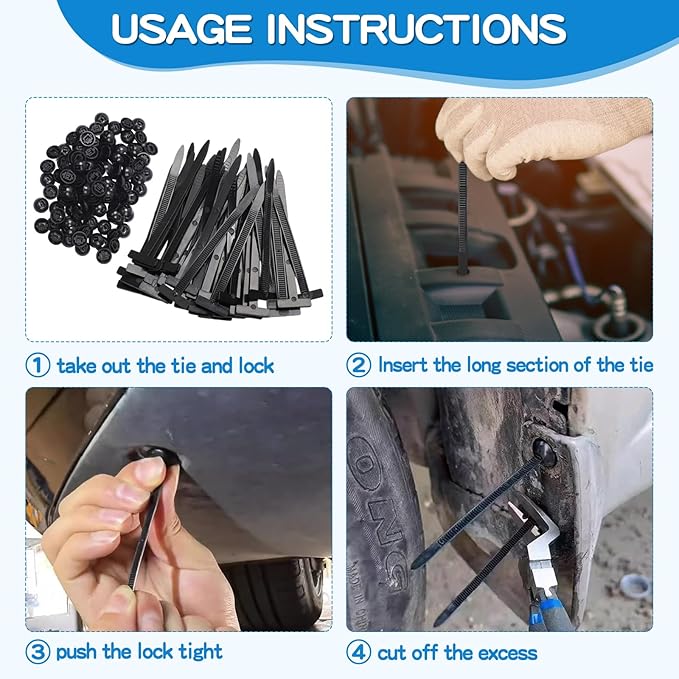 USAGE INSTRUCTIONS

① take out the tie and lock

② Insert the long section of the tie

③ push the lock tight

④ cut off the excess