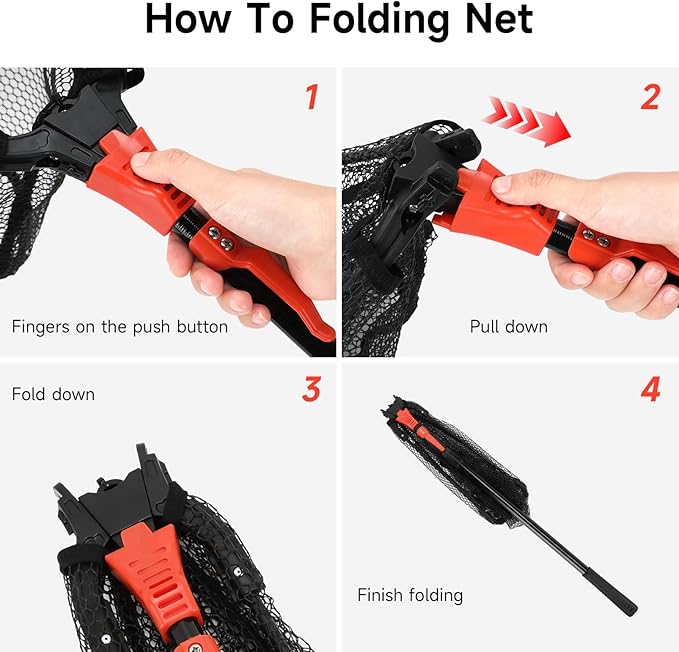 How To Folding Net

1

Fingers on the push button

2

Pull down

3

Fold down

4

Finish folding