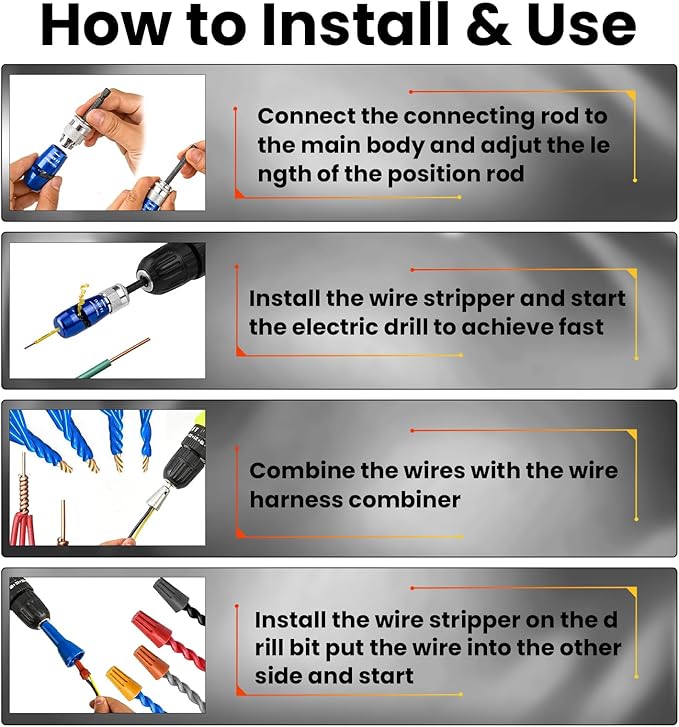 How to Install & Use

Connect the connecting rod to the main body and adjut the le ngth of the position rod

Install the wire stripper and start the electric drill to achieve fast

Combine the wires with the wire harness combiner

Install the wire stripper on the d rill bit put the wire into the other side and start