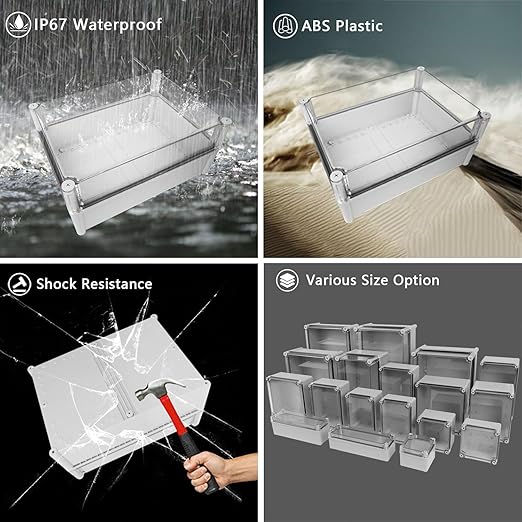 IP67 Waterproof

ABS Plastic

Shock Resistance

Various Size Option