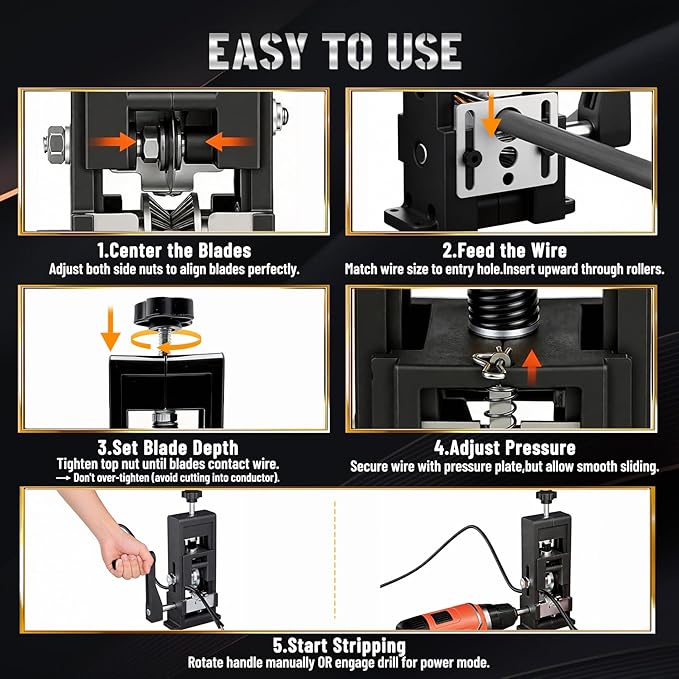 EASY TO USE

1.Center the Blades
Adjust both side nuts to align blades perfectly.

2.Feed the Wire
Match wire size to entry hole.Insert upward through rollers.

3.Set Blade Depth
Tighten top nut until blades contact wire.
→ Don't over-tighten (avoid cutting into conductor).

4.Adjust Pressure
Secure wire with pressure plate,but allow smooth sliding.

5.Start Stripping
Rotate handle manually OR engage drill for power mode.