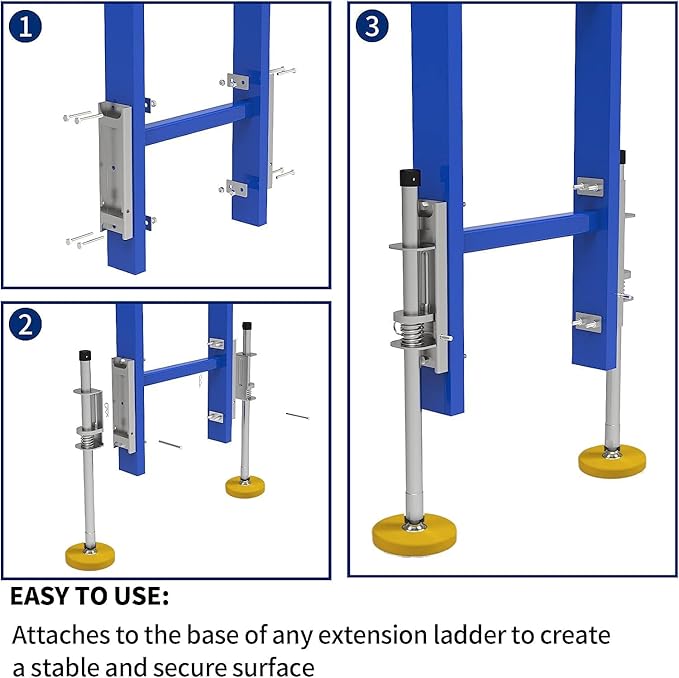 1

2

3

EASY TO USE:

Attaches to the base of any extension ladder to create a stable and secure surface