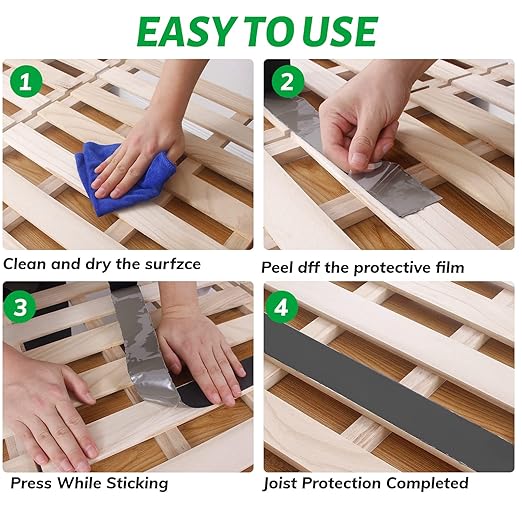 EASY TO USE

1

Clean and dry the surfzce

2

Peel dff the protective film

3

Press While Sticking

4

Joist Protection Completed