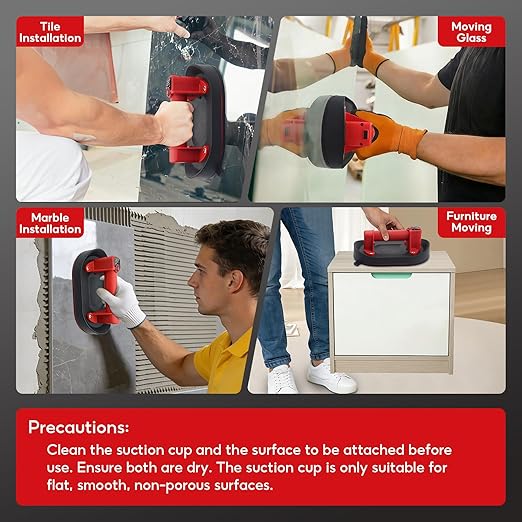 Tile Installation

Moving Glass

Marble Installation

Furniture Moving

Precautions:
Clean the suction cup and the surface to be attached before use. Ensure both are dry. The suction cup is only suitable for flat, smooth, non-porous surfaces.