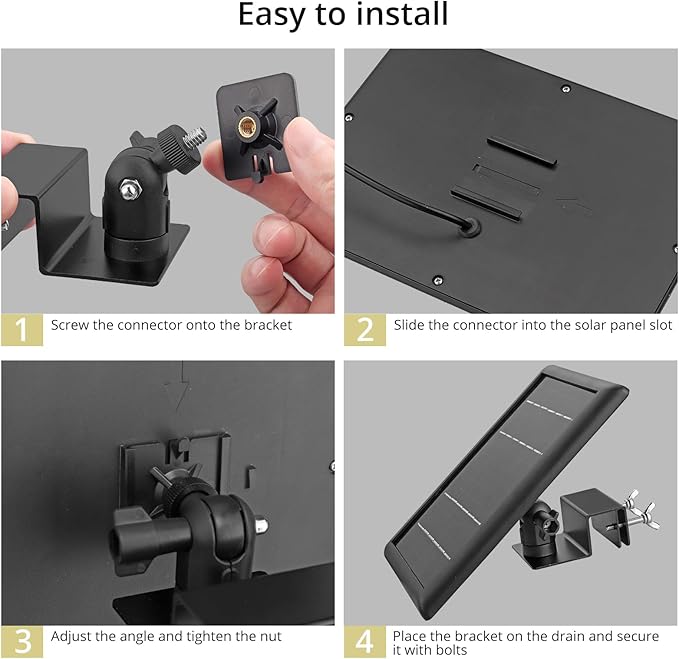 Easy to install

1 Screw the connector onto the bracket

2 Slide the connector into the solar panel slot

3 Adjust the angle and tighten the nut

4 Place the bracket on the drain and secure it with bolts