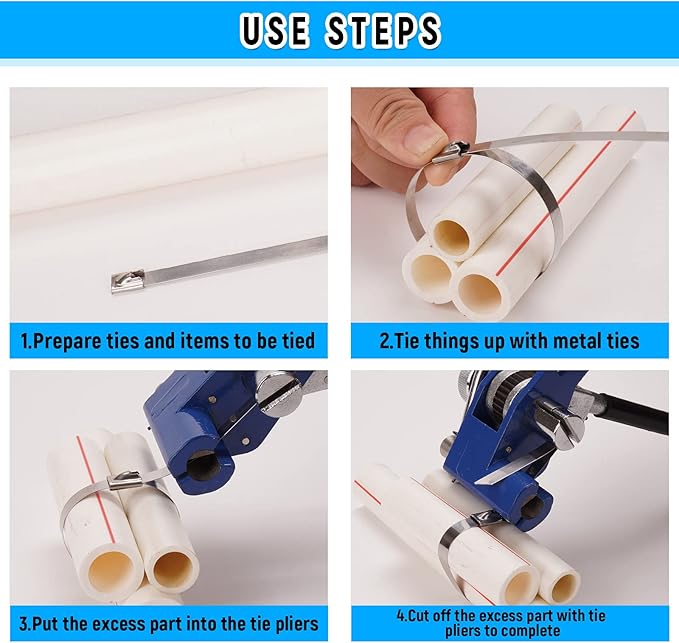 USE STEPS

1.Prepare ties and items to be tied

2.Tie things up with metal ties

3.Put the excess part into the tie pliers

4.Cut off the excess part with tie pliers to complete