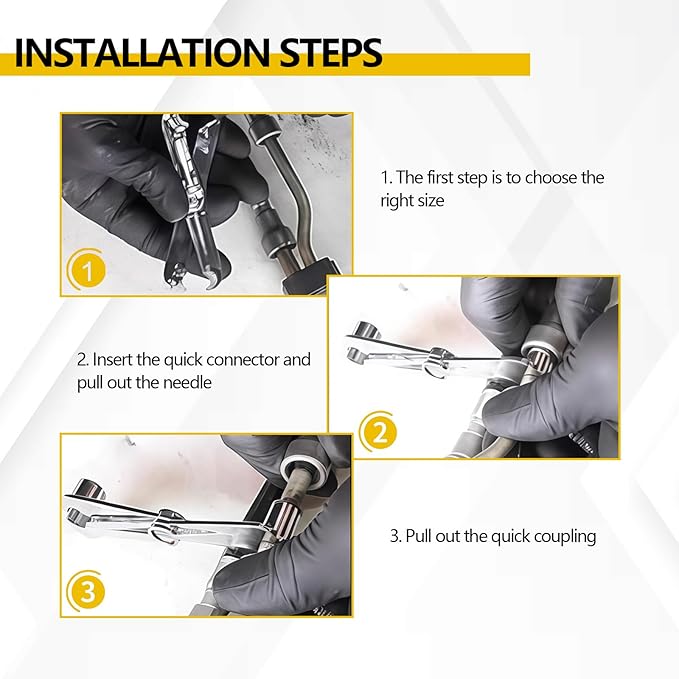 INSTALLATION STEPS

1

1. The first step is to choose the right size

2. Insert the quick connector and pull out the needle

2

3

3. Pull out the quick coupling