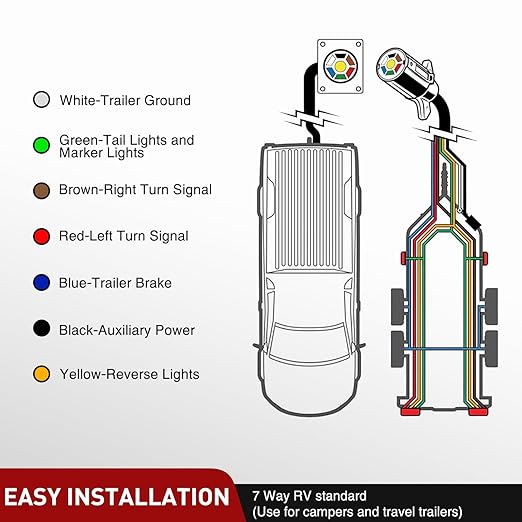 White-Trailer Ground

Green-Tail Lights and Marker Lights

Brown-Right Turn Signal

Red-Left Turn Signal

Blue-Trailer Brake

Black-Auxiliary Power

Yellow-Reverse Lights

EASY INSTALLATION

7 Way RV standard
(Use for campers and travel trailers)