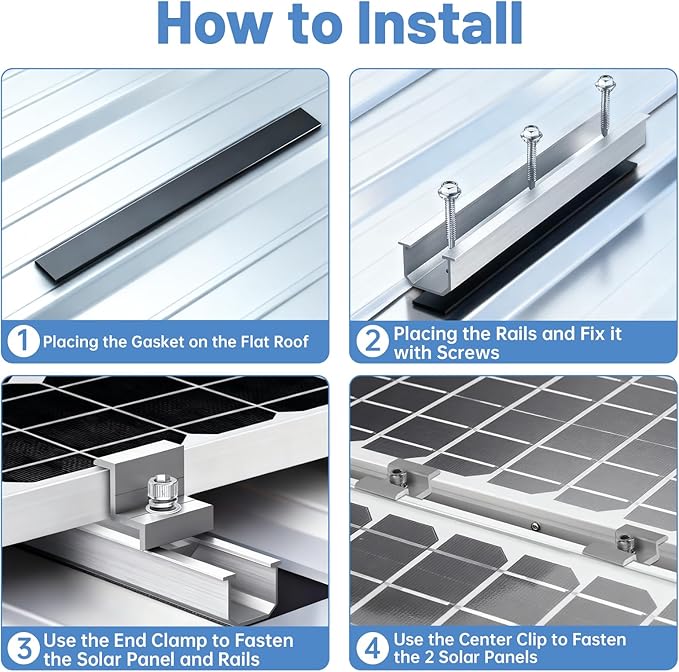 How to Install

1 Placing the Gasket on the Flat Roof

2 Placing the Rails and Fix it with Screws

3 Use the End Clamp to Fasten the Solar Panel and Rails

4 Use the Center Clip to Fasten the 2 Solar Panels