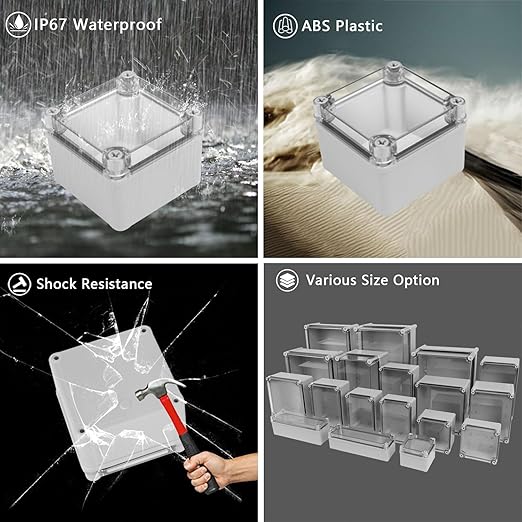 IP67 Waterproof

ABS Plastic

Shock Resistance

Various Size Option