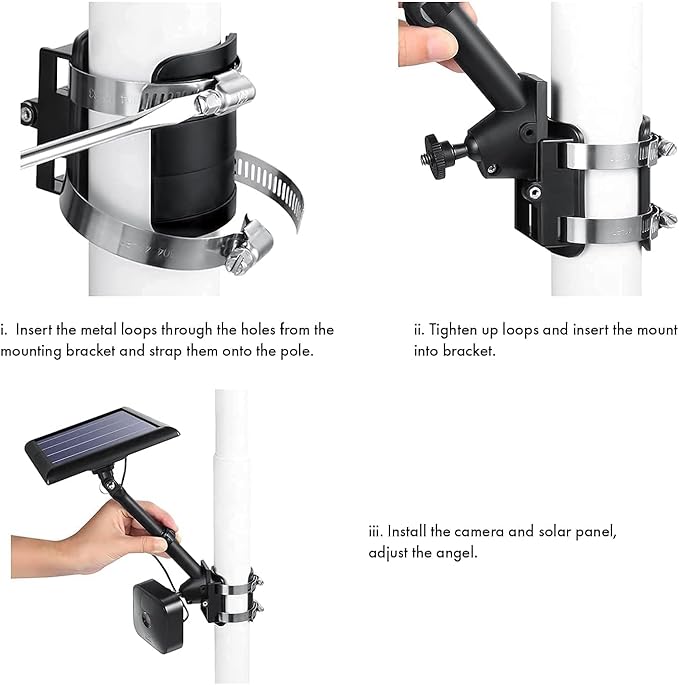 i. Insert the metal loops through the holes from the mounting bracket and strap them onto the pole.

ii. Tighten up loops and insert the mount into bracket.

iii. Install the camera and solar panel, adjust the angel.