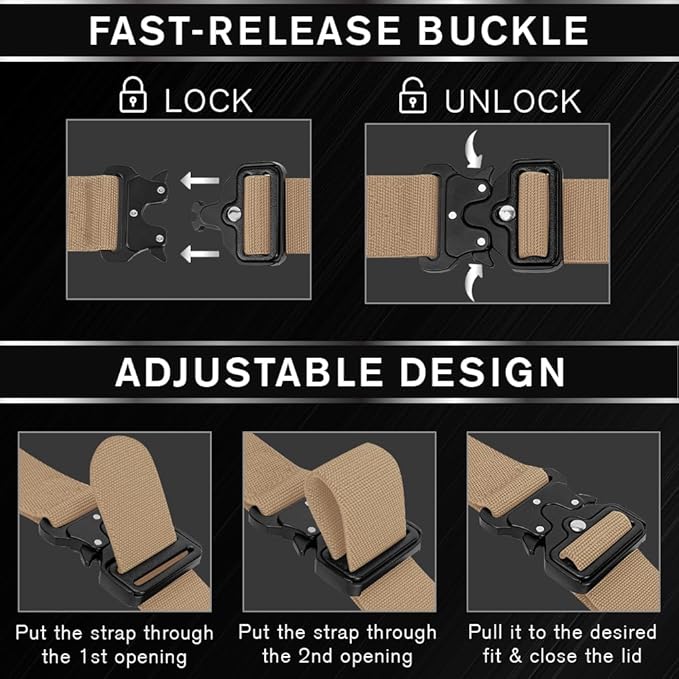 FAST-RELEASE BUCKLE

LOCK

UNLOCK

ADJUSTABLE DESIGN

Put the strap through the 1st opening

Put the strap through the 2nd opening

Pull it to the desired fit & close the lid