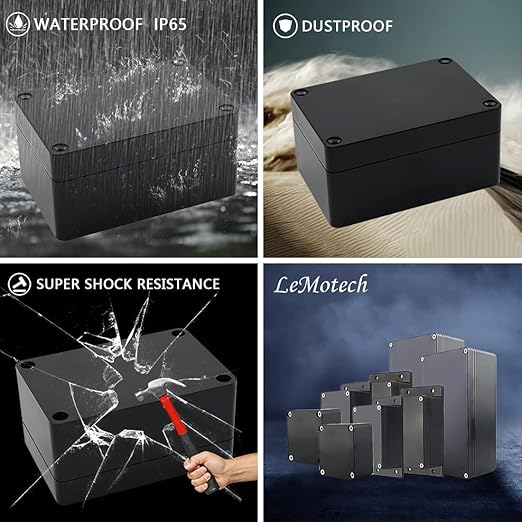 WATERPROOF IP65

DUSTPROOF

SUPER SHOCK RESISTANCE

LeMotech