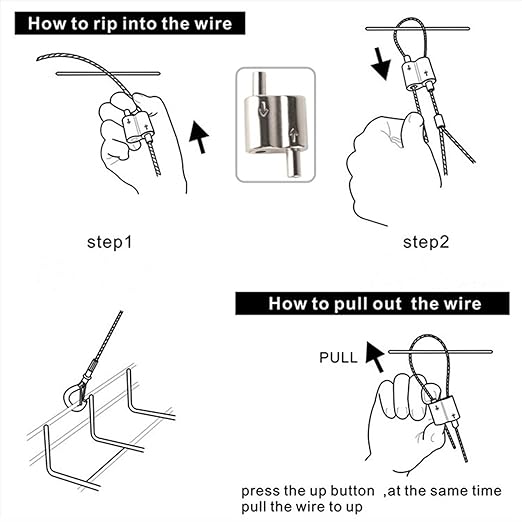 How to rip into the wire

step1

step2

How to pull out the wire

PULL

press the up button ,at the same time pull the wire to up