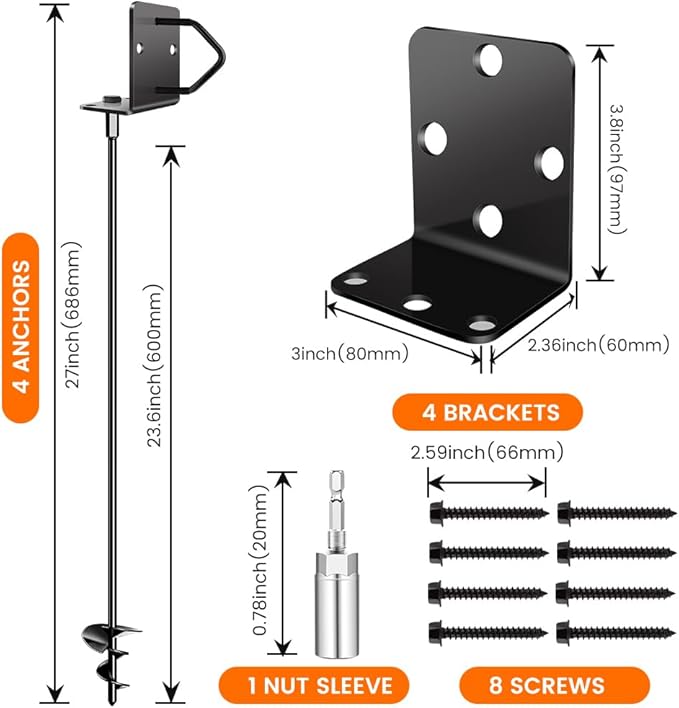 4 ANCHORS

27inch(686mm)

23.6inch(600mm)

3.8inch(97mm)

3inch(80mm)

2.36inch(60mm)

4 BRACKETS

2.59inch(66mm)

0.78inch(20mm)

1 NUT SLEEVE

8 SCREWS