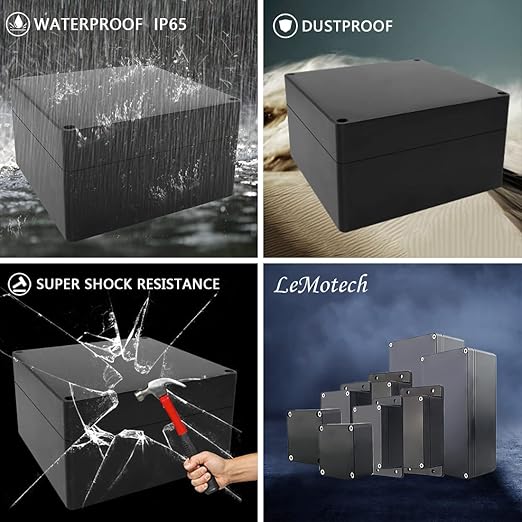 WATERPROOF IP65

DUSTPROOF

SUPER SHOCK RESISTANCE

LeMotech