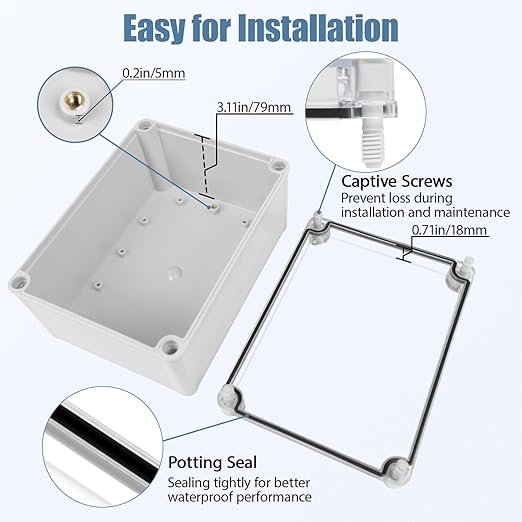 Easy for Installation

0.2in/5mm

3.11in/79mm

Captive Screws
Prevent loss during installation and maintenance

0.71in/18mm

Potting Seal
Sealing tightly for better waterproof performance