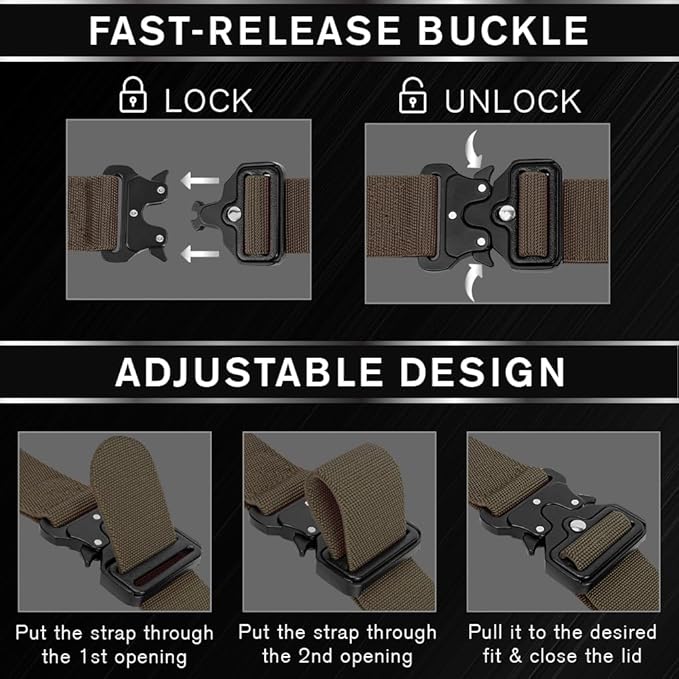 FAST-RELEASE BUCKLE

LOCK

UNLOCK

ADJUSTABLE DESIGN

Put the strap through the 1st opening

Put the strap through the 2nd opening

Pull it to the desired fit & close the lid