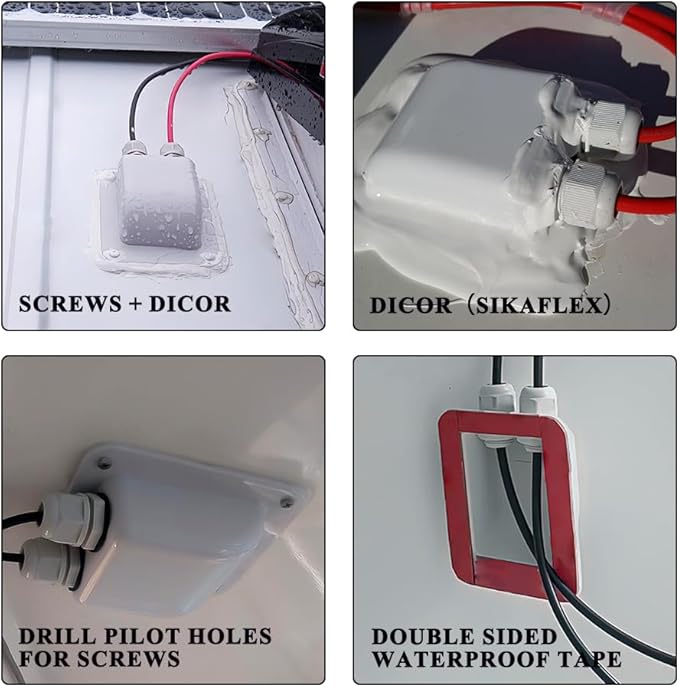 SCREWS + DICOR

DICOR（SIKAFLEX）

DRILL PILOT HOLES FOR SCREWS

DOUBLE SIDED WATERPROOF TAPE