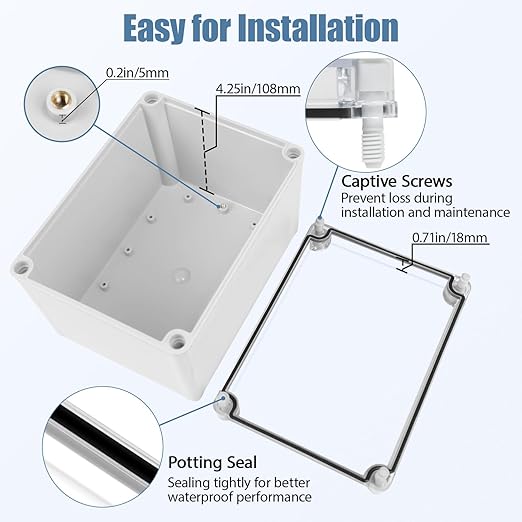 Easy for Installation

0.2in/5mm

4.25in/108mm

Captive Screws
Prevent loss during installation and maintenance

0.71in/18mm

Potting Seal
Sealing tightly for better waterproof performance